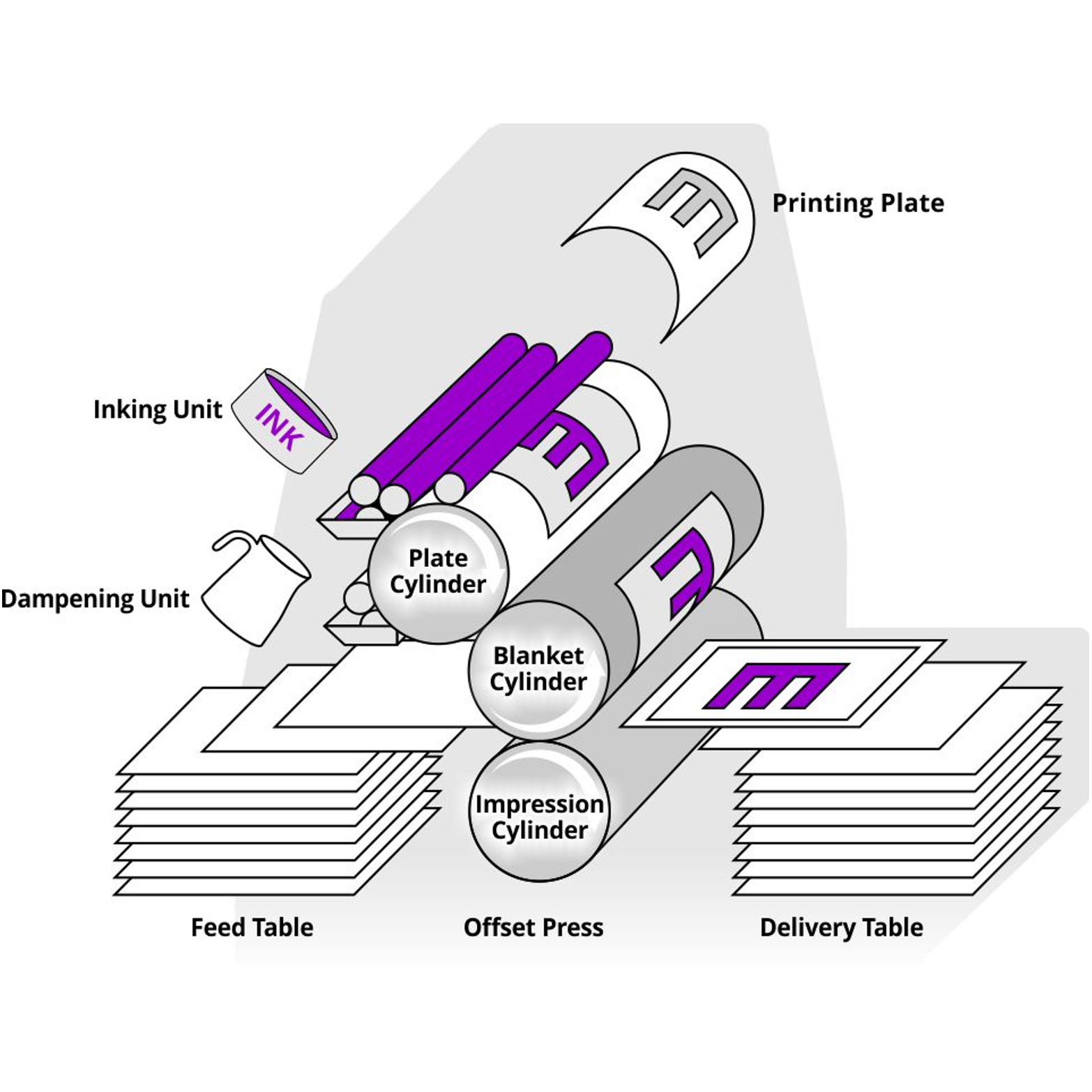 Printing Plate

Inking Unit

INK

Dampening Unit

Plate Cylinder

Blanket Cylinder

Impression Cylinder

Feed Table

Offset Press

Delivery Table